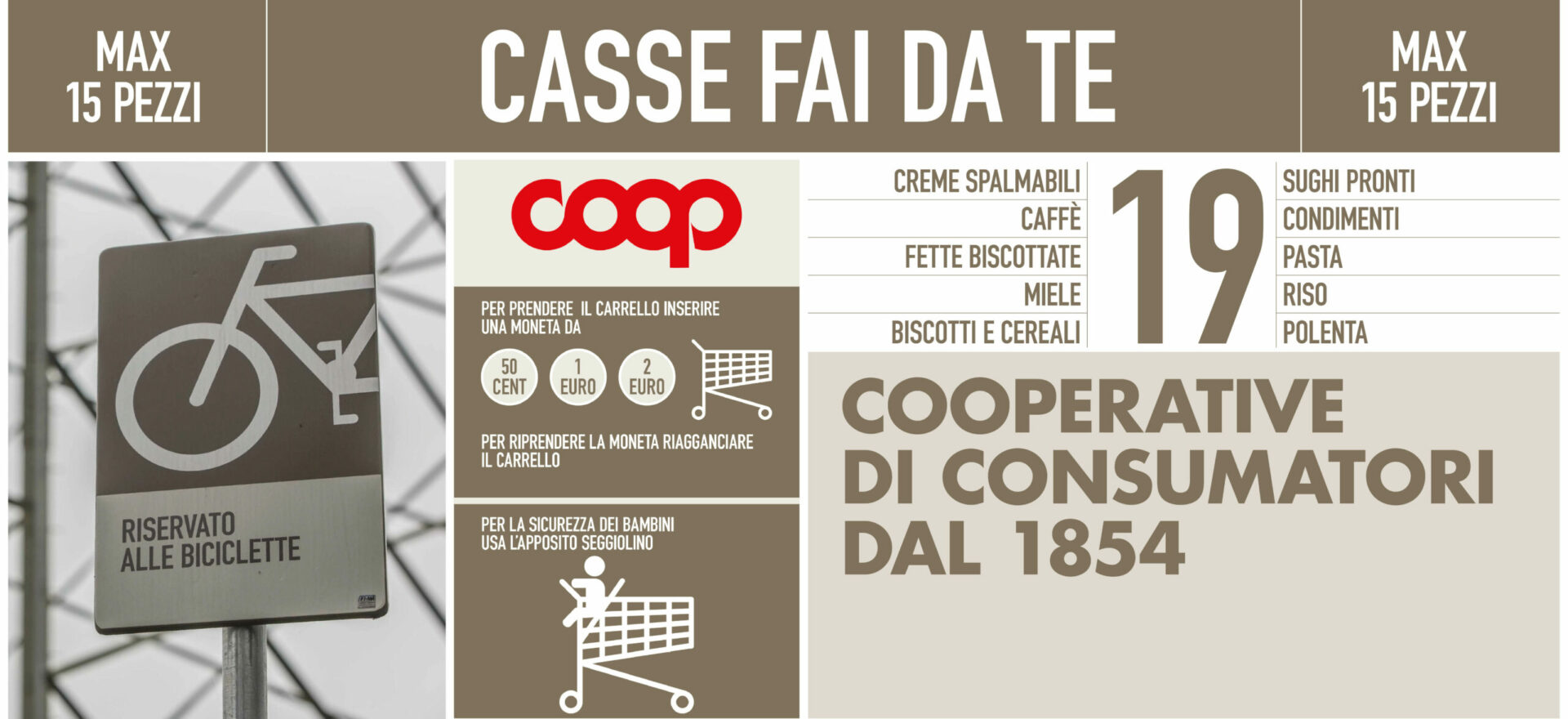 MAX
15 PEZZI

CASSE FAI DA TE

MAX
15 PEZZI

RISERVATO
ALLE BICICLETTE

coop

PER PRENDERE IL CARRELLO INSERIRE UNA MONETA DA

50 CENT

1 EURO

2 EURO

PER RIPRENDERE LA MONETA RIAGGANCIARE IL CARRELLO

PER LA SICUREZZA DEI BAMBINI USA L'APPOSITO SEGGIOLINO

CREME SPALMABILI
CAFFÈ
FETTE BISCOTTATE
MIELE
BISCOTTI E CEREALI

19

SUGHI PRONTI
CONDIMENTI
PASTA
RISO
POLENTA

COOPERATIVE
DI CONSUMATORI
DAL 1854